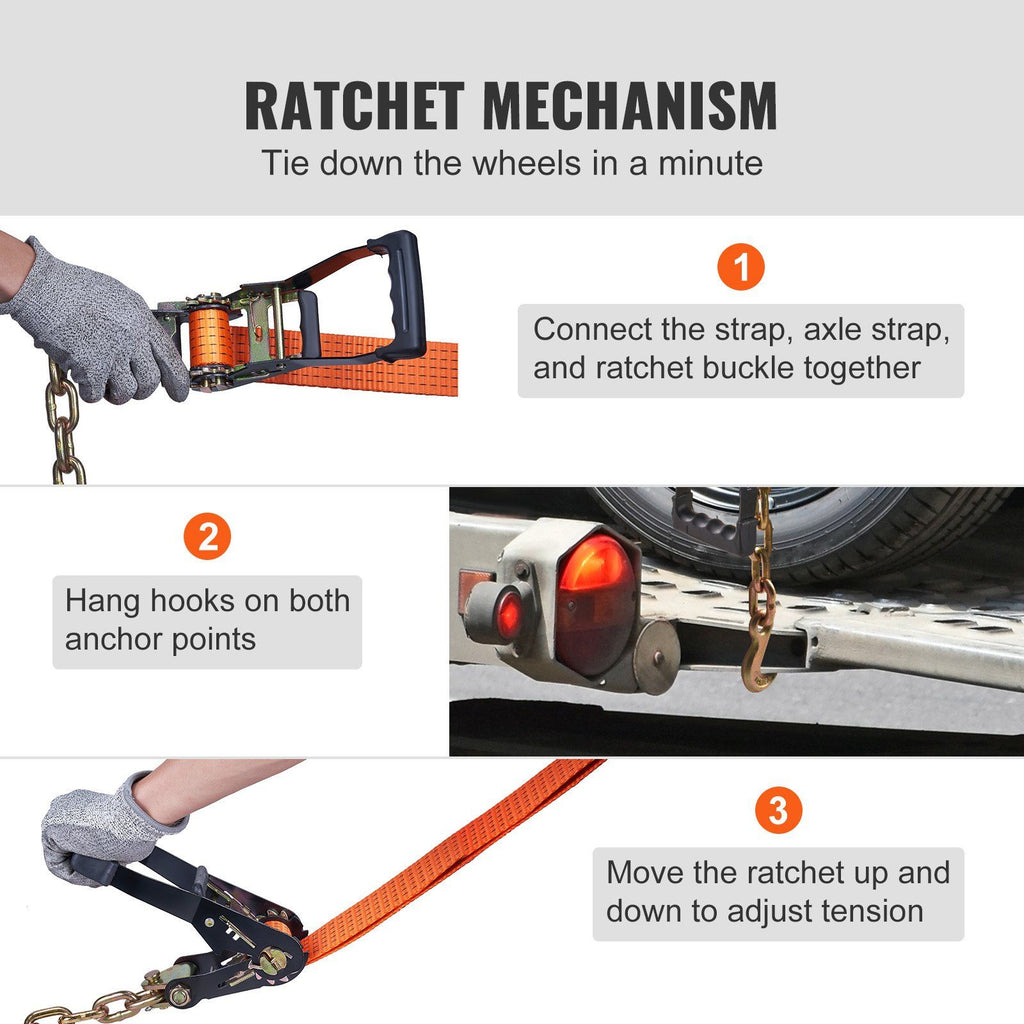 RATCHET MECHANISM
Tie down the wheels in a minute

1
Connect the strap, axle strap, and ratchet buckle together

2
Hang hooks on both anchor points

3
Move the ratchet up and down to adjust tension